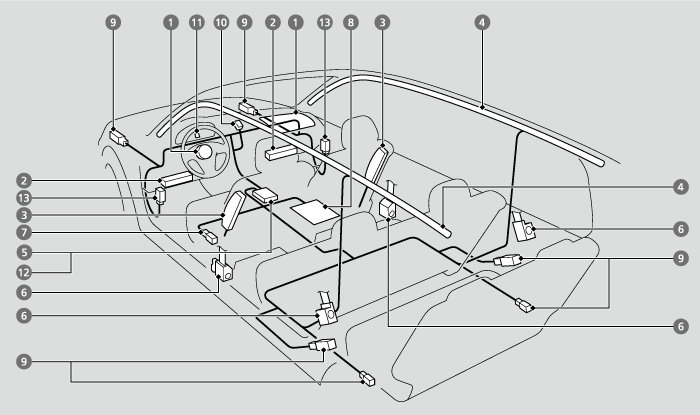 9
1
11
10
9
2
1
13
8
3
4
2
13
3
7
5
12
6
6
9
4
6
9
6