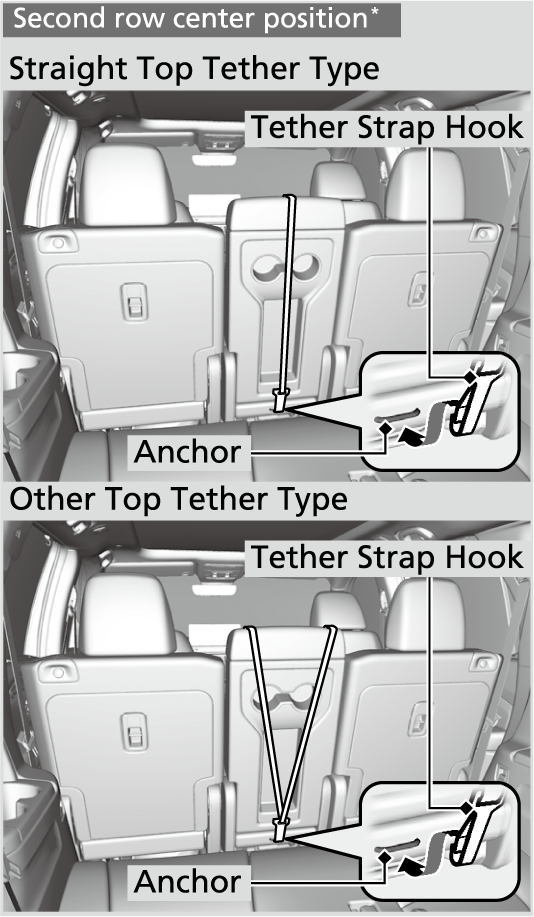 Second row center position*

Straight Top Tether Type

Tether Strap Hook

Anchor

Other Top Tether Type

Tether Strap Hook

Anchor