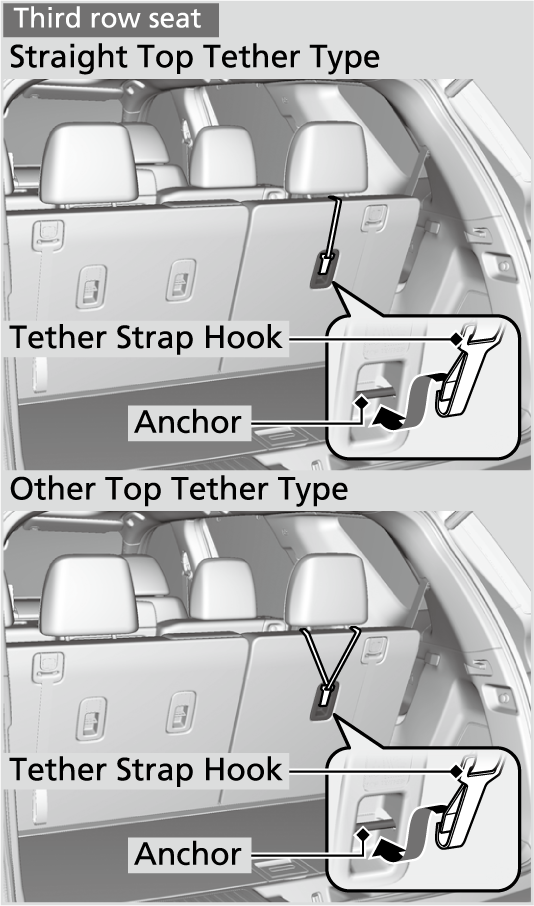 Third row seat

Straight Top Tether Type

Tether Strap Hook

Anchor

Other Top Tether Type

Tether Strap Hook

Anchor