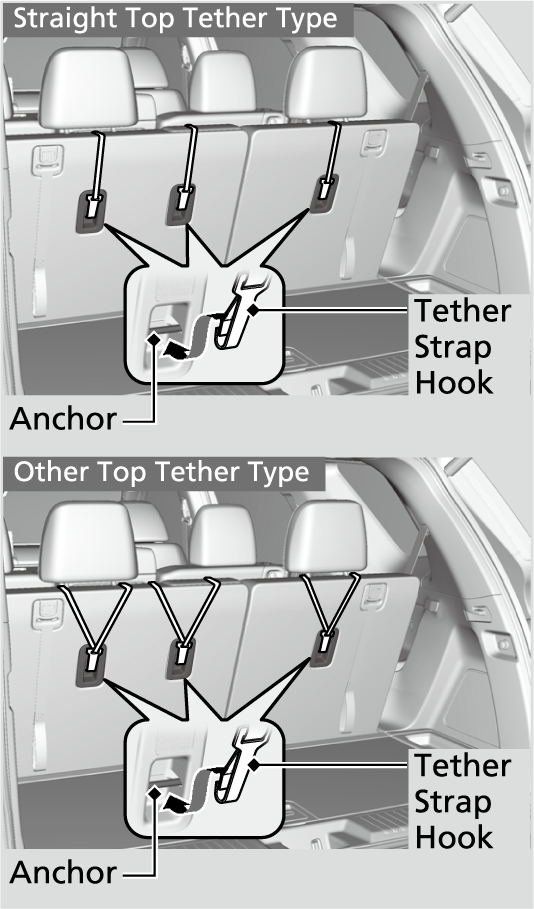 Straight Top Tether Type

Tether Strap Hook

Anchor

Other Top Tether Type

Tether Strap Hook

Anchor