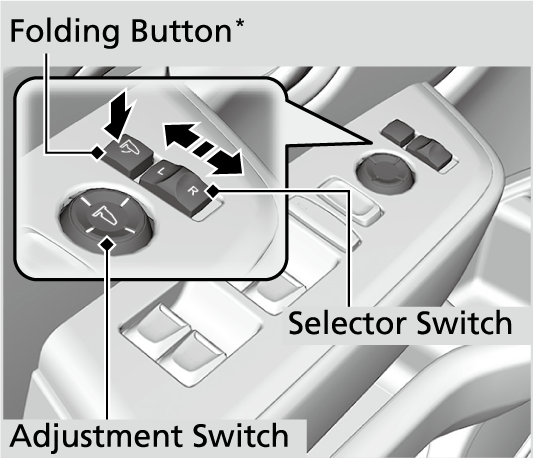 Folding Button*

L

R

Selector Switch

Adjustment Switch