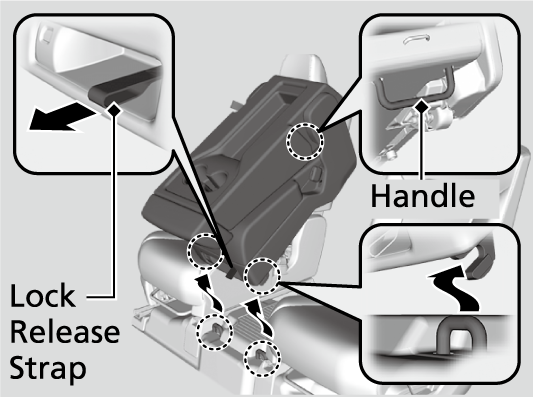 Handle

Lock Release Strap