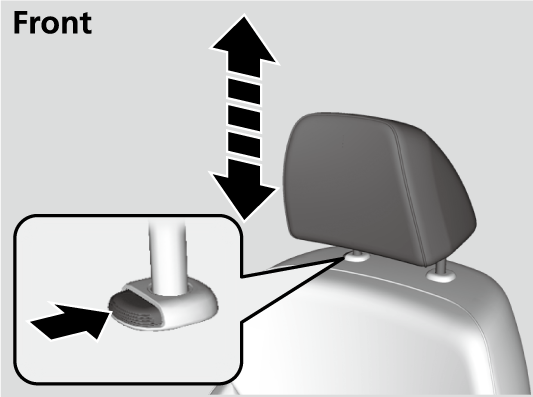 Front