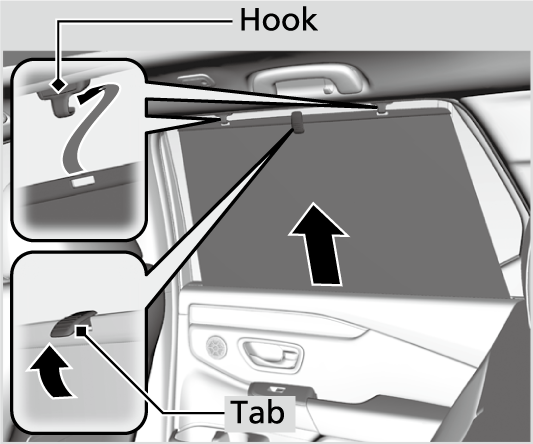 Hook

Tab