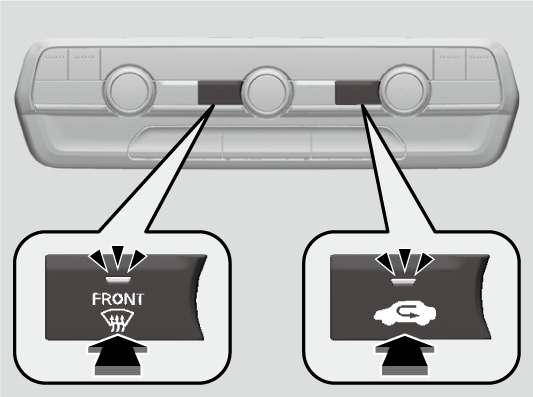 FRONT