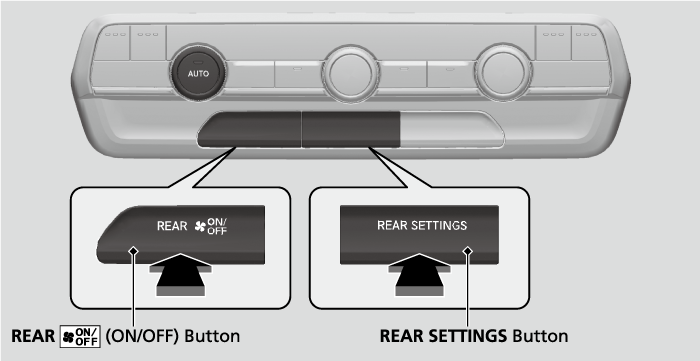 AUTO

REAR ON/OFF

REAR SETTINGS

REAR ON/OFF (ON/OFF) Button

REAR SETTINGS Button