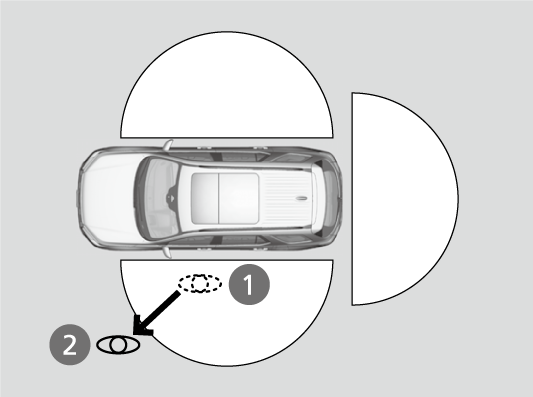 1
2