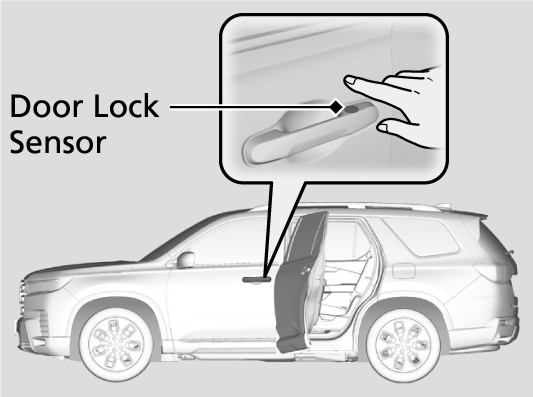 Door Lock Sensor