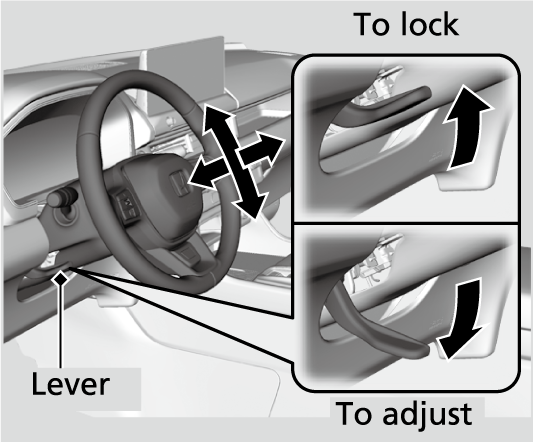 To lock

Lever

To adjust