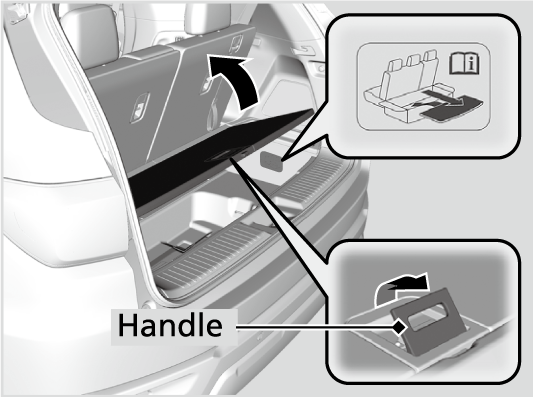 Handle