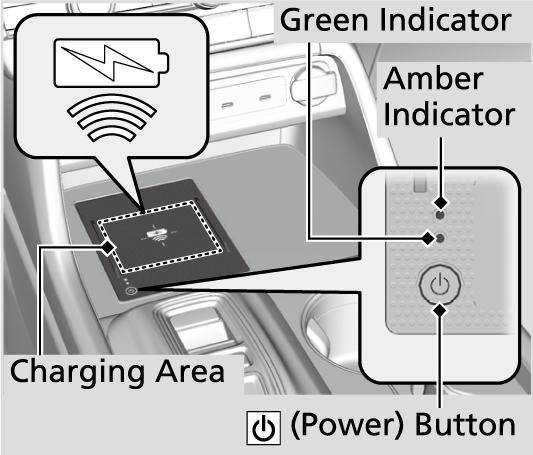 Green Indicator

Amber Indicator

Charging Area

(Power) Button