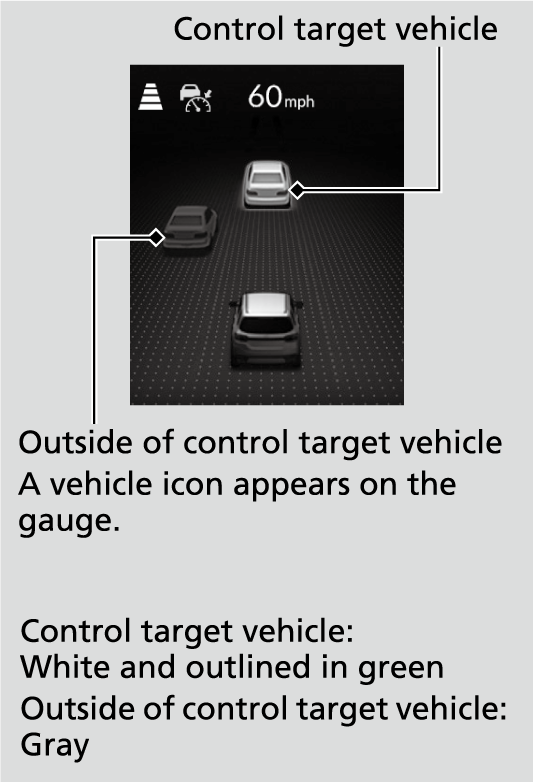 Control target vehicle

60mph

Outside of control target vehicle
A vehicle icon appears on the gauge.

Control target vehicle:
White and outlined in green
Outside of control target vehicle:
Gray