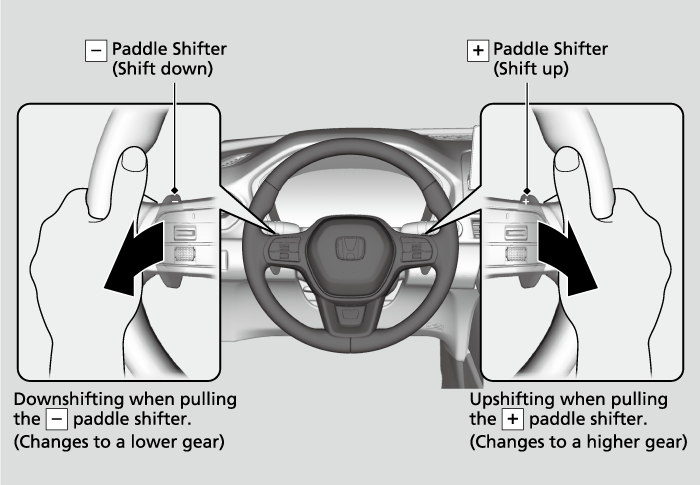 − Paddle Shifter
(Shift down)

+ Paddle Shifter
(Shift up)

Downshifting when pulling the − paddle shifter.
(Changes to a lower gear)

Upshifting when pulling the + paddle shifter.
(Changes to a higher gear)