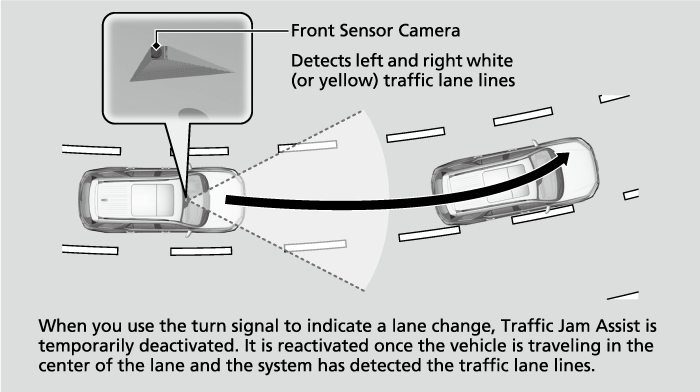 Front Sensor Camera

Detects left and right white (or yellow) traffic lane lines

When you use the turn signal to indicate a lane change, Traffic Jam Assist is temporarily deactivated. It is reactivated once the vehicle is traveling in the center of the lane and the system has detected the traffic lane lines.