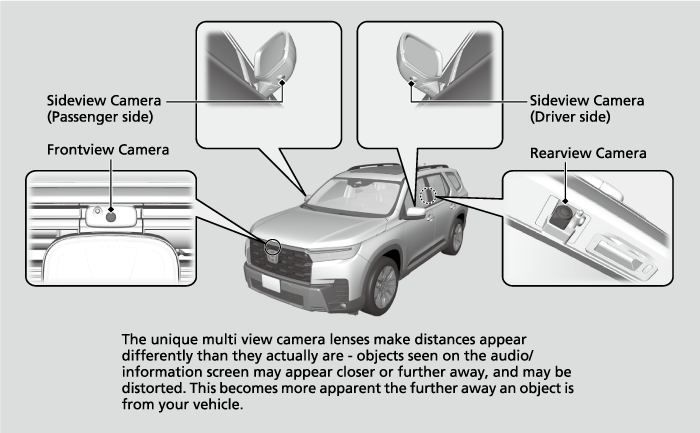 Sideview Camera
(Passenger side)

Sideview Camera
(Driver side)

Frontview Camera

Rearview Camera

The unique multi view camera lenses make distances appear differently than they actually are - objects seen on the audio/information screen may appear closer or further away, and may be distorted. This becomes more apparent the further away an object is from your vehicle.