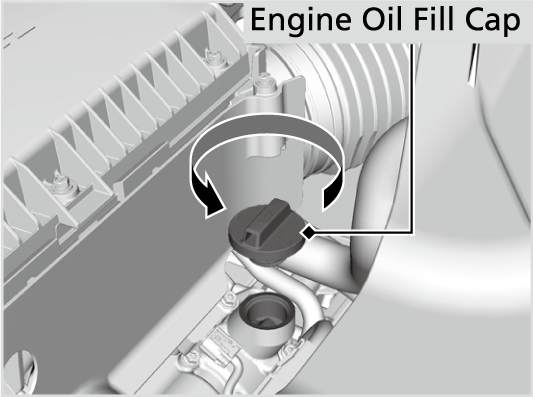 Engine Oil Fill Cap