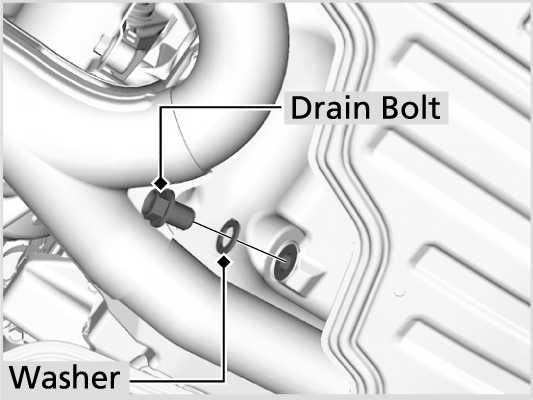 Drain Bolt

Washer