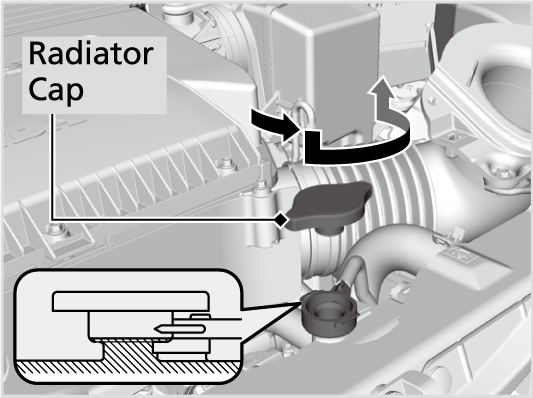 Radiator Cap