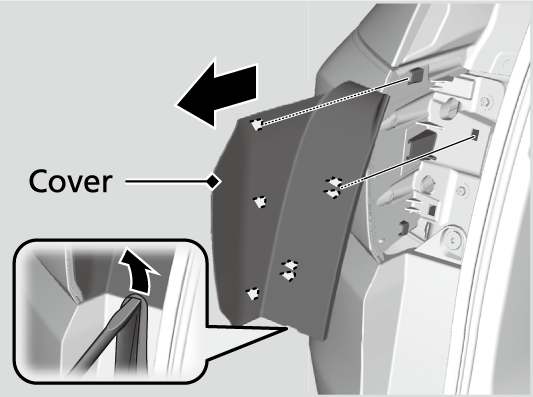 Cover