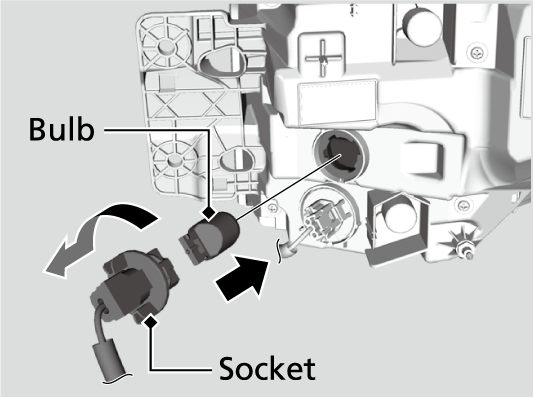 Bulb

Socket