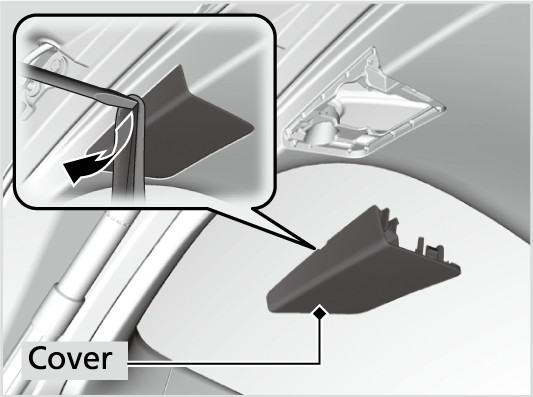 Cover