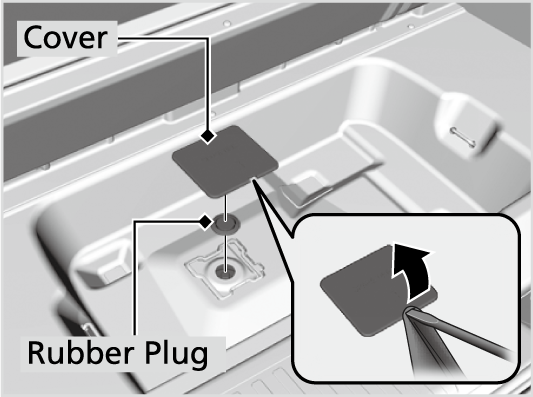 Cover

Rubber Plug