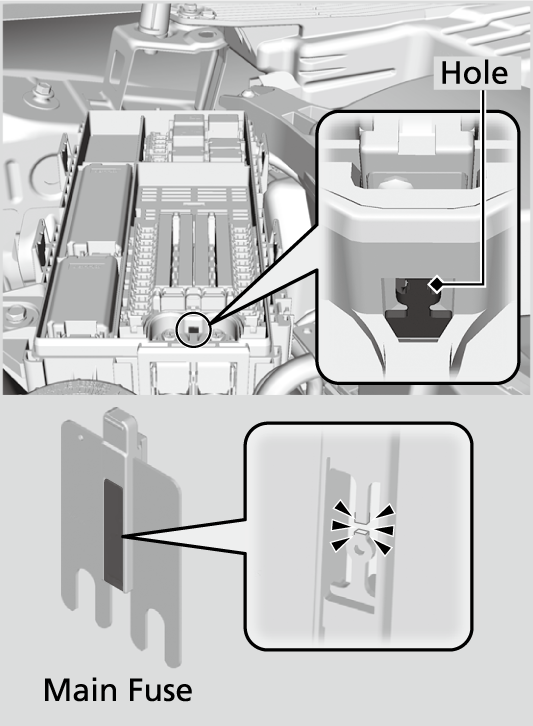 Hole

Main Fuse