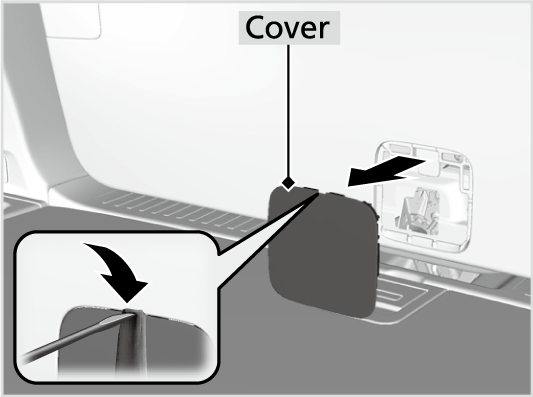 Cover