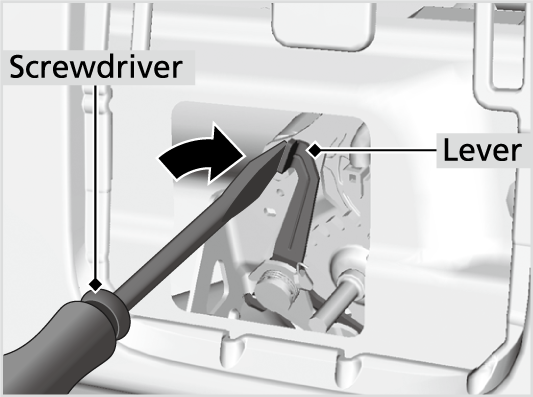 Screwdriver

Lever