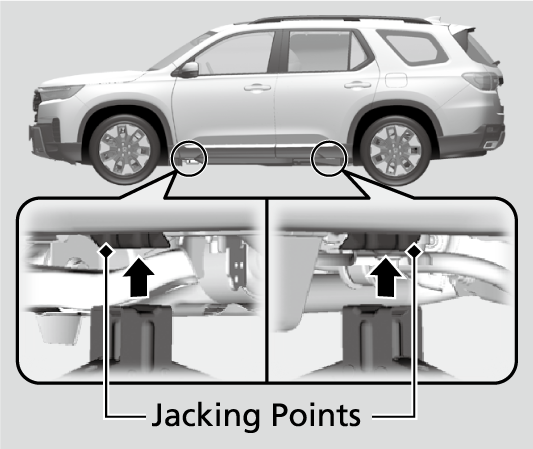 Jacking Points