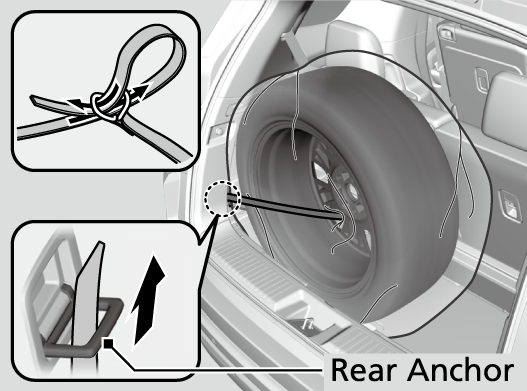 Rear Anchor