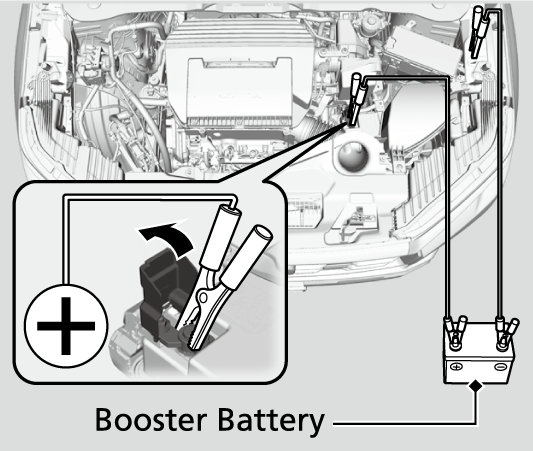 +

+ −

Booster Battery