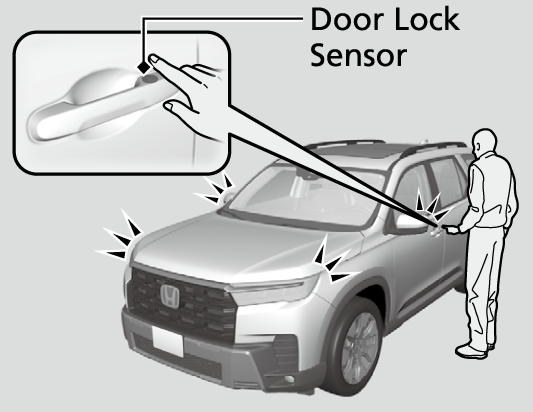 Door Lock Sensor