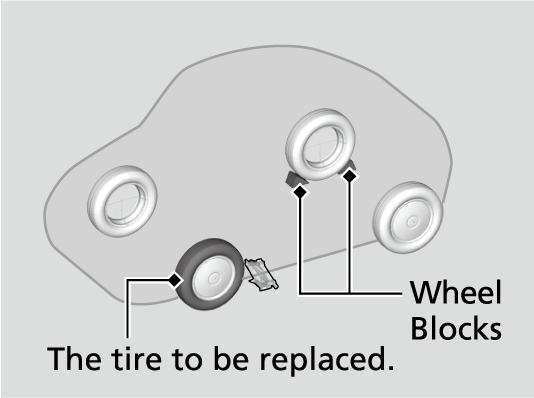 Wheel Blocks

The tire to be replaced.