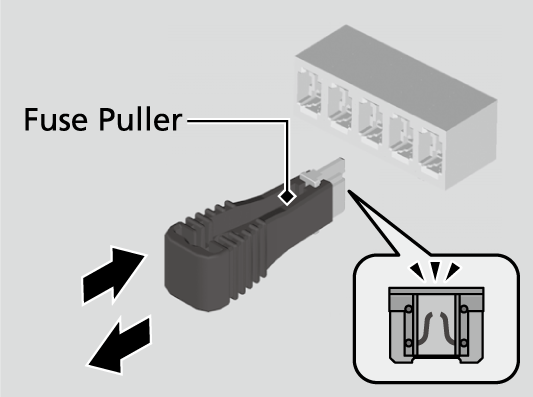 Fuse Puller