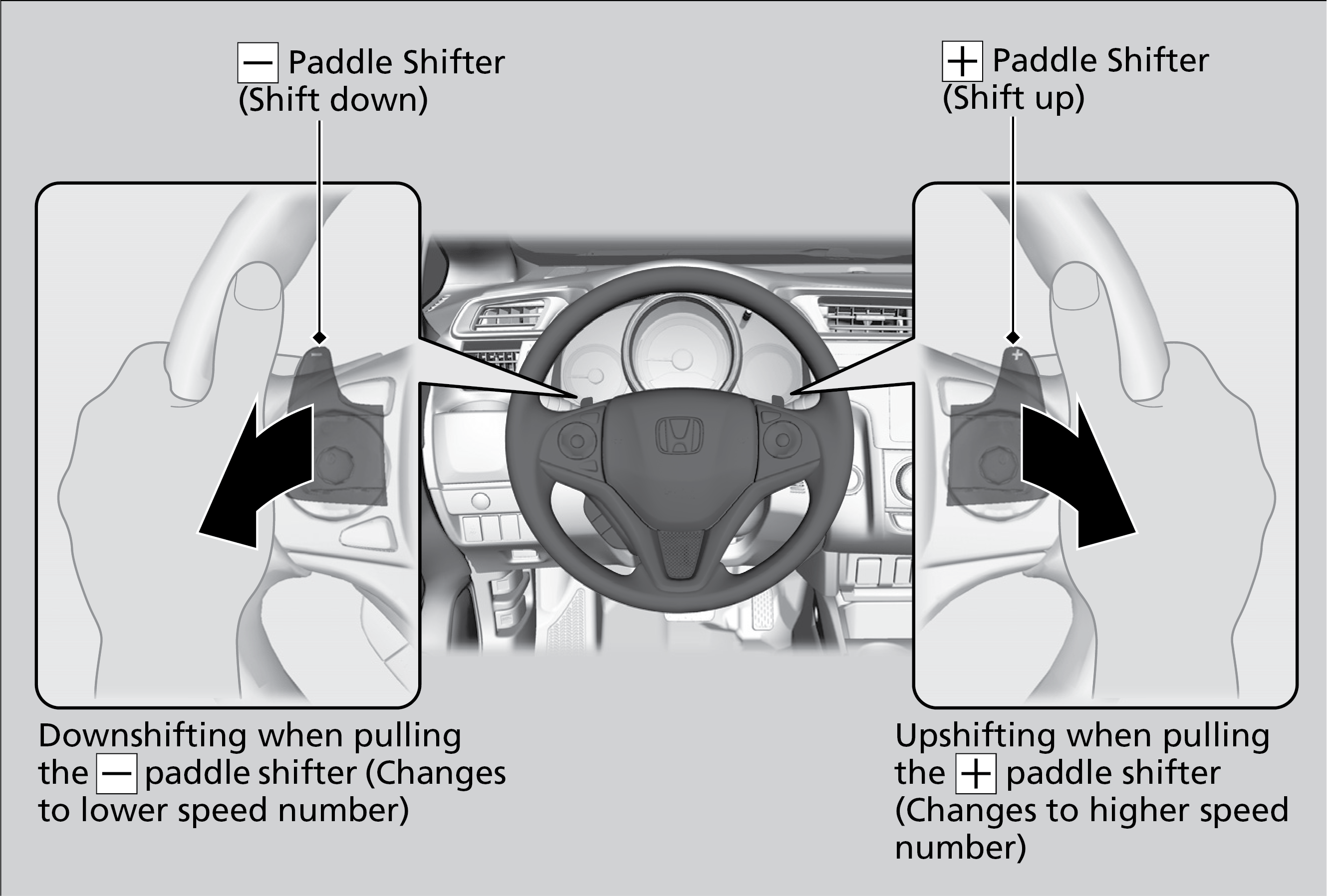 − Paddle Shifter
(Shift down)

+ Paddle Shifter
(Shift up)

Downshifting when pulling the − paddle shifter (Changes to lower speed number)

Upshifting when pulling the + paddle shifter (Changes to higher speed number)