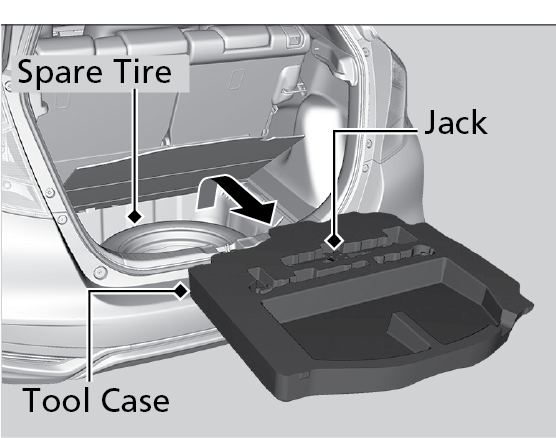 Spare Tire

Jack

Tool Case