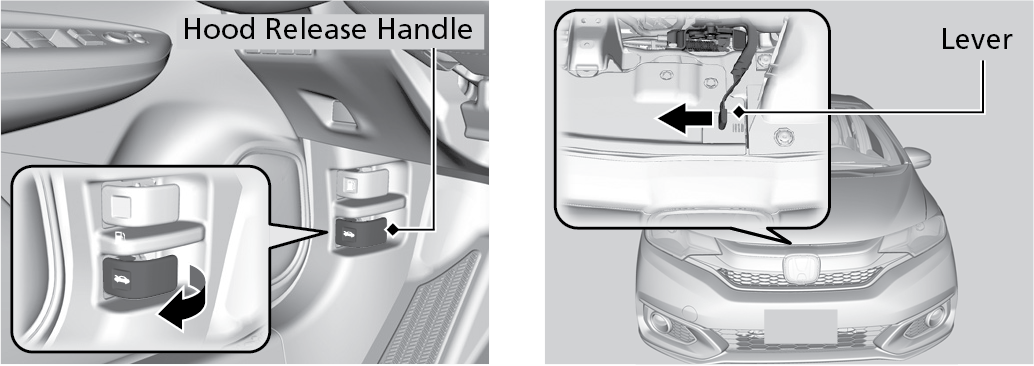 Hood Release Handle

Lever