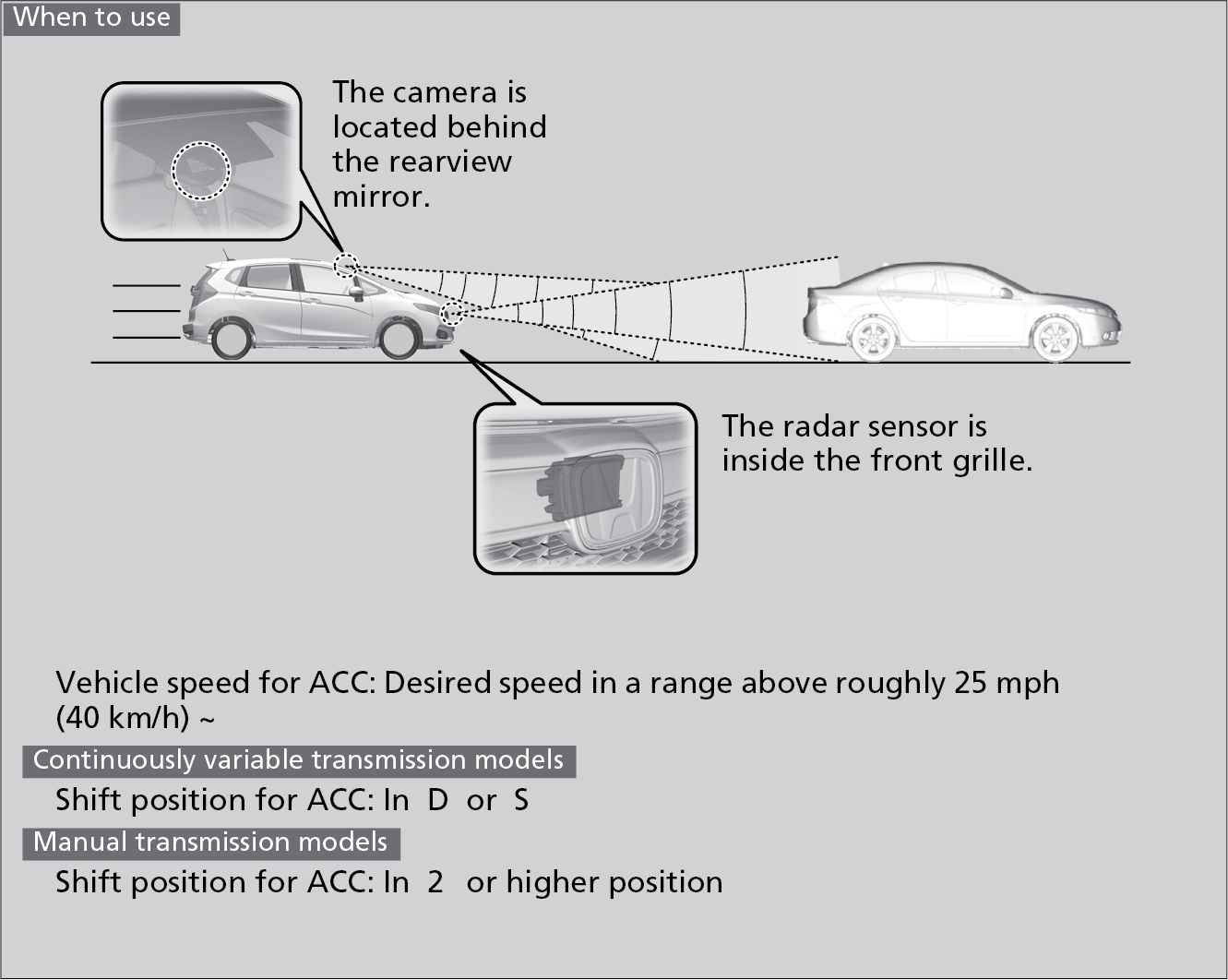 When to use

The camera is located behind the rearview mirror.

The radar sensor is inside the front grille.

Vehicle speed for ACC: Desired speed in a range above roughly 25 mph (40 km/h) ~

Continuously variable transmission models

Shift position for ACC: In D or S

Manual transmission models

Shift position for ACC: In 2 or higher position