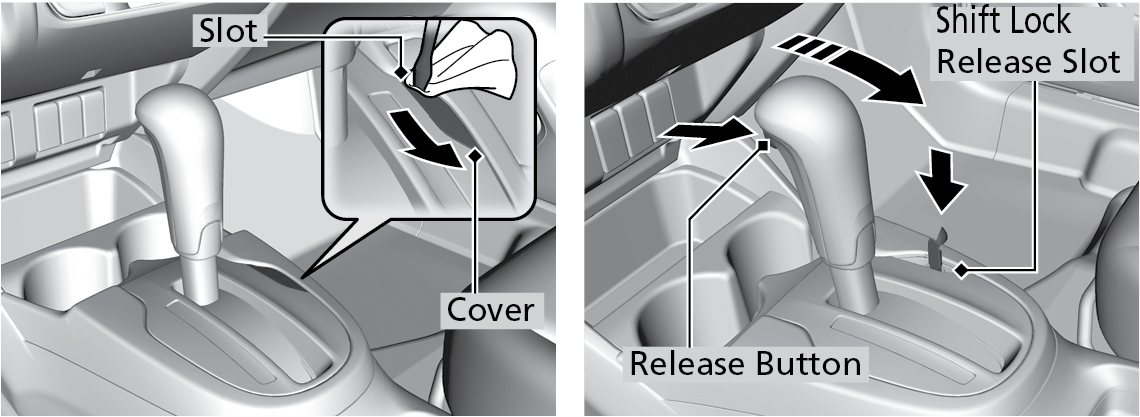 Slot

Cover

Shift Lock Release Slot

Release Button