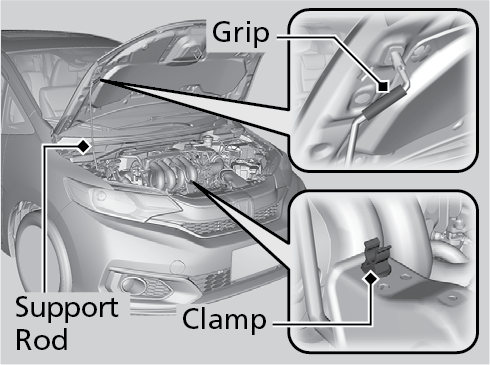 Grip

Support Rod

Clamp