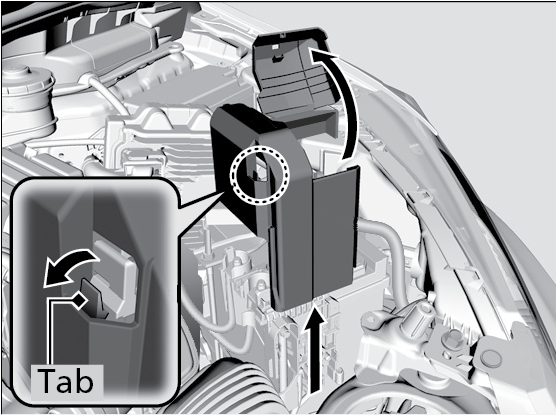 Tab